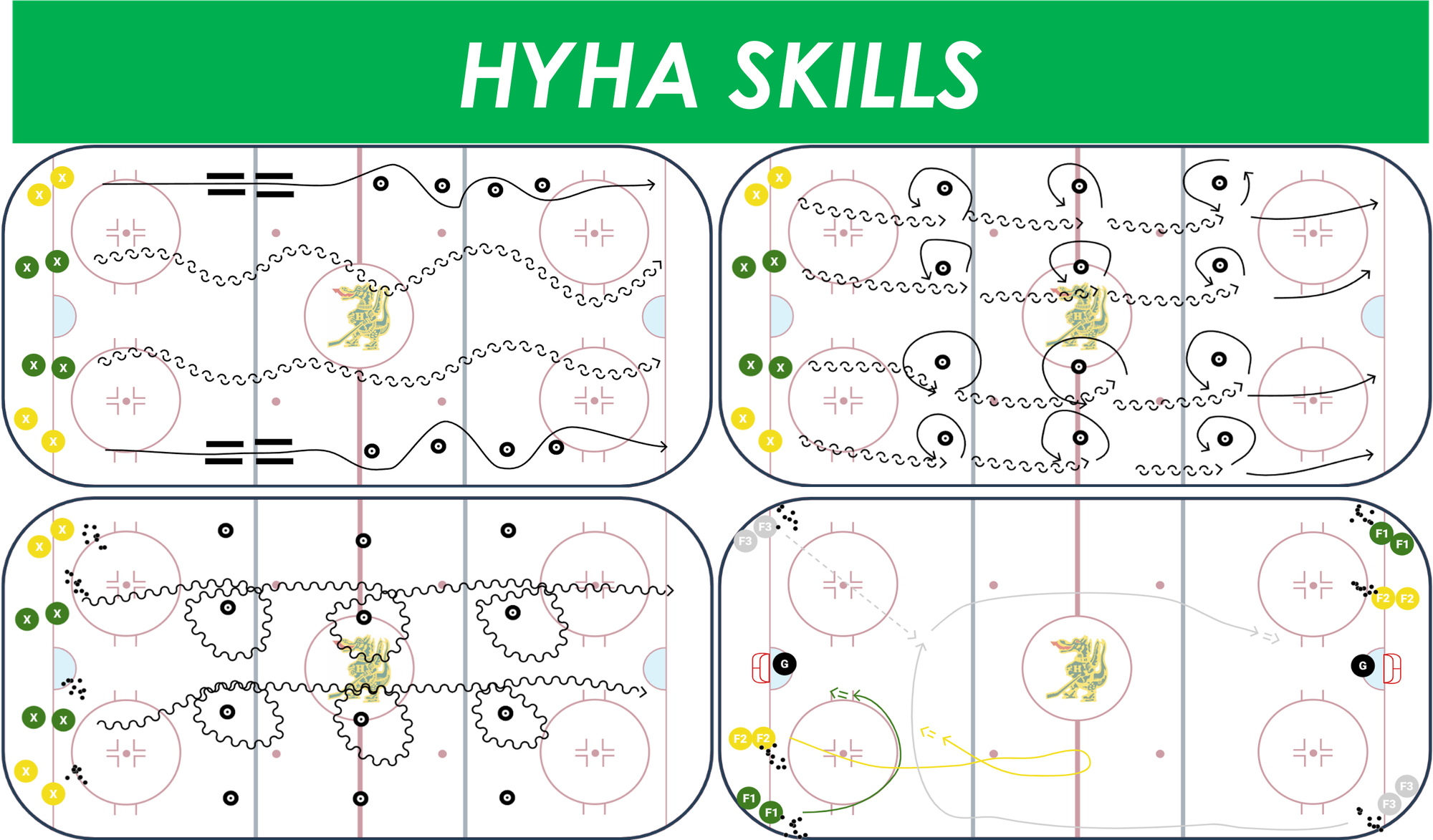 HYHA SKILLS

X X X X X X X X

X X X X X X X X

X X X X X X X X

F3 F3 F1 F1 F2 F2 G G F2 F2 F1 F1 F3 F3