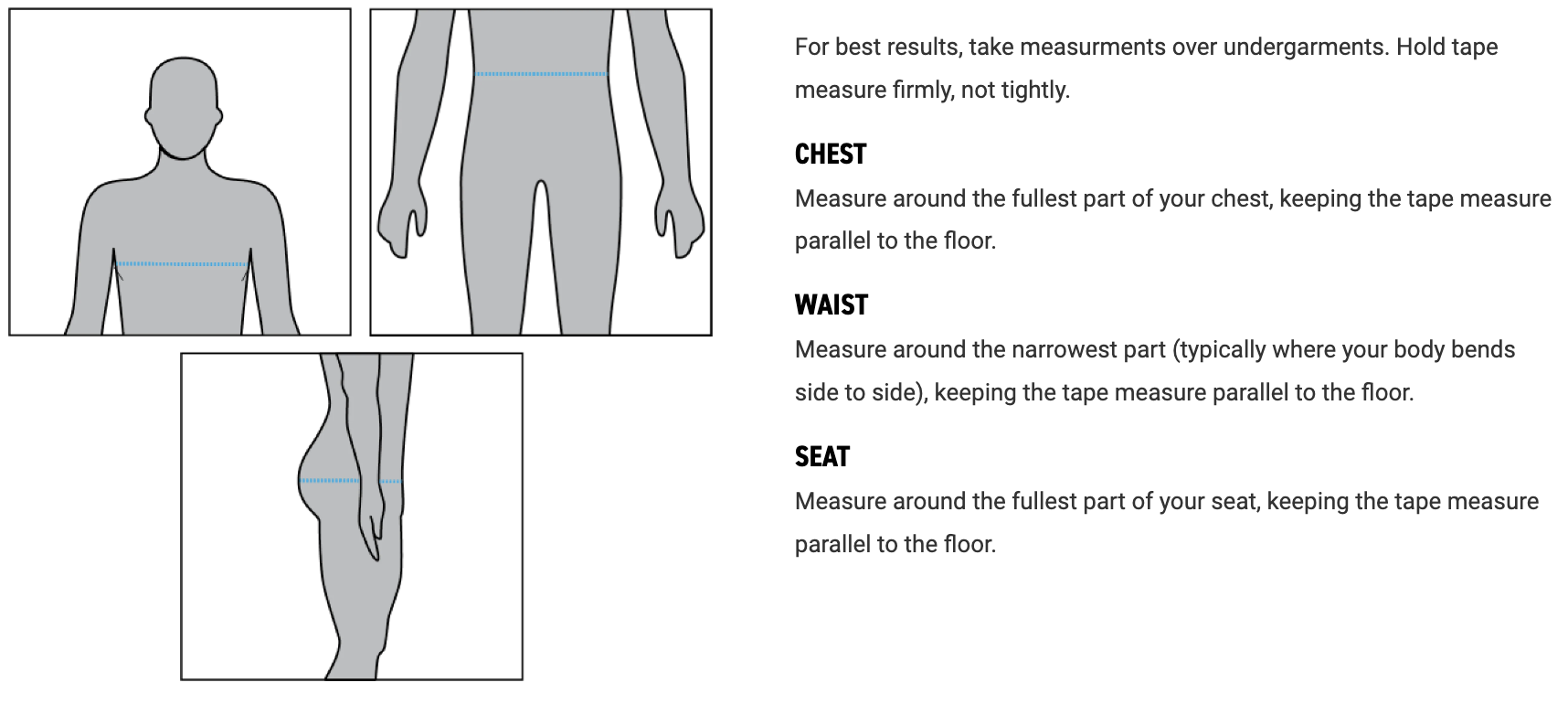 For best results, take measurments over undergarments. Hold tape measure firmly, not tightly.

CHEST
Measure around the fullest part of your chest, keeping the tape measure parallel to the floor.

WAIST
Measure around the narrowest part (typically where your body bends side to side), keeping the tape measure parallel to the floor.

SEAT
Measure around the fullest part of your seat, keeping the tape measure parallel to the floor.