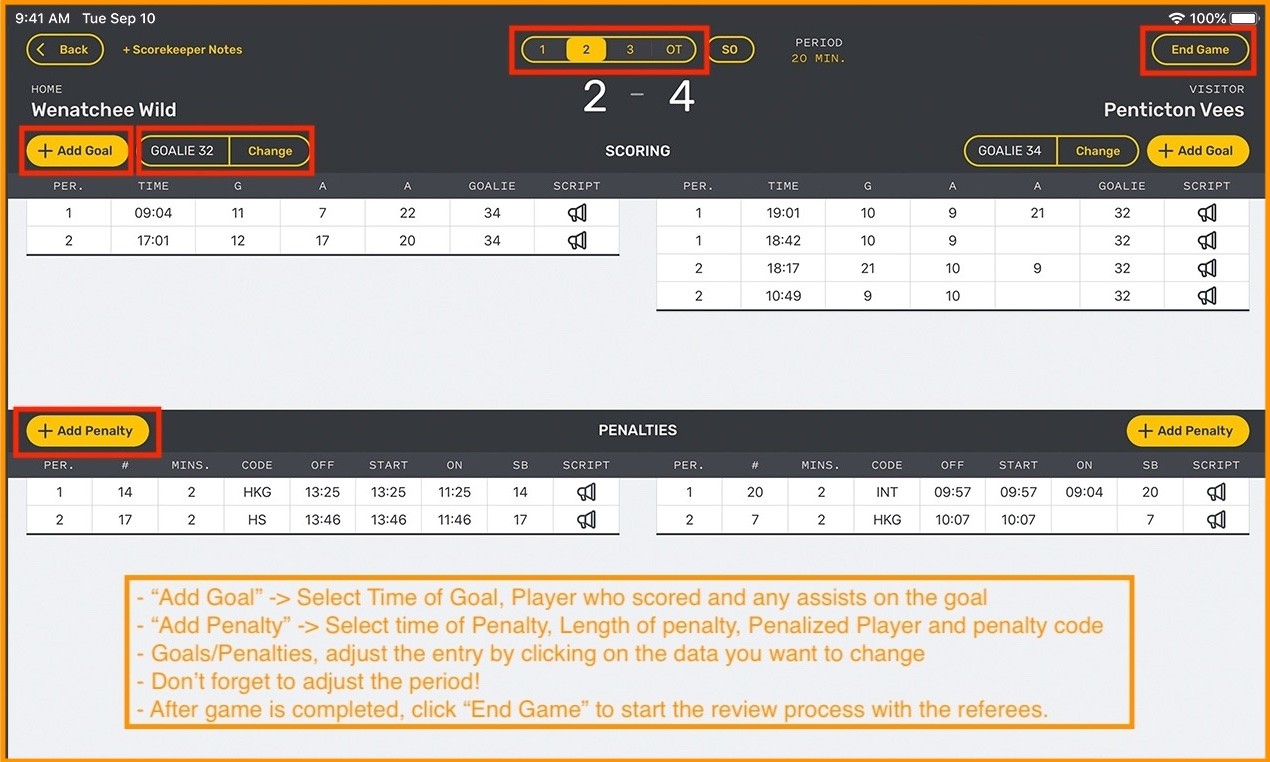 9:41 AM Tue Sep 10

100%

Back + Scorekeeper Notes

1 2 3 OT SO

PERIOD
20 MIN.

End Game

HOME
Wenatchee Wild

2 - 4

VISITOR
Penticton Vees

+ Add Goal GOALIE 32 Change

SCORING

GOALIE 34 Change + Add Goal

| PER. | TIME | G | A | A | GOALIE | SCRIPT |
|---|---|---|---|---|---|---|
| 1 | 09:04 | 11 | 7 | 22 | 34 | |
| 2 | 17:01 | 12 | 17 | 20 | 34 | |

| PER. | TIME | G | A | A | GOALIE | SCRIPT |
|---|---|---|---|---|---|---|
| 1 | 19:01 | 10 | 9 | 21 | 32 | |
| 1 | 18:42 | 10 | 9 | | 32 | |
| 2 | 18:17 | 21 | 10 | 9 | 32 | |
| 2 | 10:49 | 9 | 10 | | 32 | |

+ Add Penalty

PENALTIES

+ Add Penalty

| PER. | # | MINS. | CODE | OFF | START | ON | SB | SCRIPT |
|---|---|---|---|---|---|---|---|---|
| 1 | 14 | 2 | HKG | 13:25 | 13:25 | 11:25 | 14 | |
| 2 | 17 | 2 | HS | 13:46 | 13:46 | 11:46 | 17 | |

| PER. | # | MINS. | CODE | OFF | START | ON | SB | SCRIPT |
|---|---|---|---|---|---|---|---|---|
| 1 | 20 | 2 | INT | 09:57 | 09:57 | 09:04 | 20 | |
| 2 | 7 | 2 | HKG | 10:07 | 10:07 | | 7 | |

- “Add Goal” -> Select Time of Goal, Player who scored and any assists on the goal
- “Add Penalty” -> Select time of Penalty, Length of penalty, Penalized Player and penalty code
- Goals/Penalties, adjust the entry by clicking on the data you want to change
- Don’t forget to adjust the period!
- After game is completed, click “End Game” to start the review process with the referees.